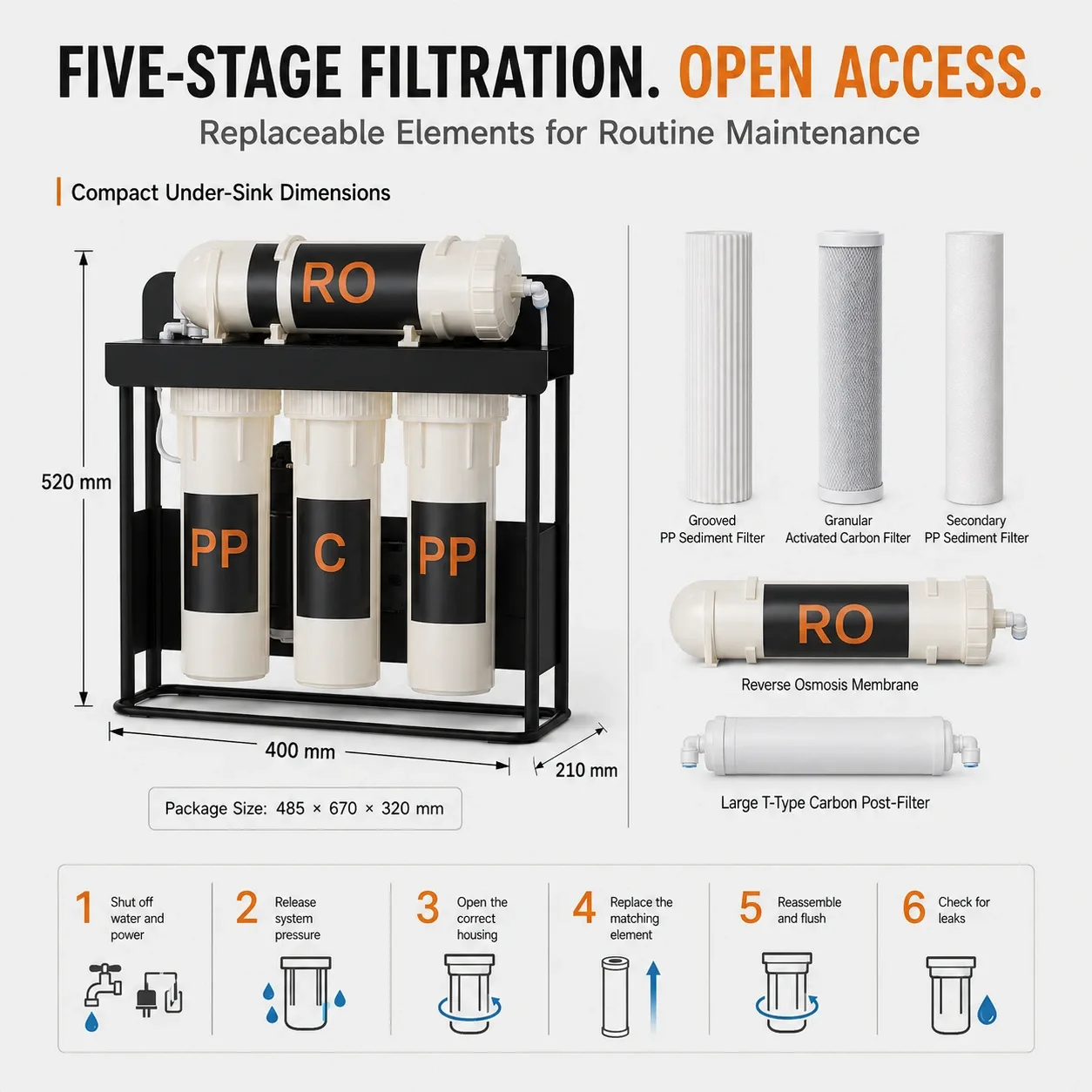 FIVE-STAGE FILTRATION. OPEN ACCESS.
Replaceable Elements for Routine Maintenance

Compact Under-Sink Dimensions

RO
PP
C
PP

520 mm
400 mm
210 mm

Package Size: 485 × 670 × 320 mm

Grooved
PP Sediment Filter

Granular
Activated Carbon Filter

Secondary
PP Sediment Filter

RO
Reverse Osmosis Membrane

Large T-Type Carbon Post-Filter

1 Shut off water and power

2 Release system pressure

3 Open the correct housing

4 Replace the matching element

5 Reassemble and flush

6 Check for leaks