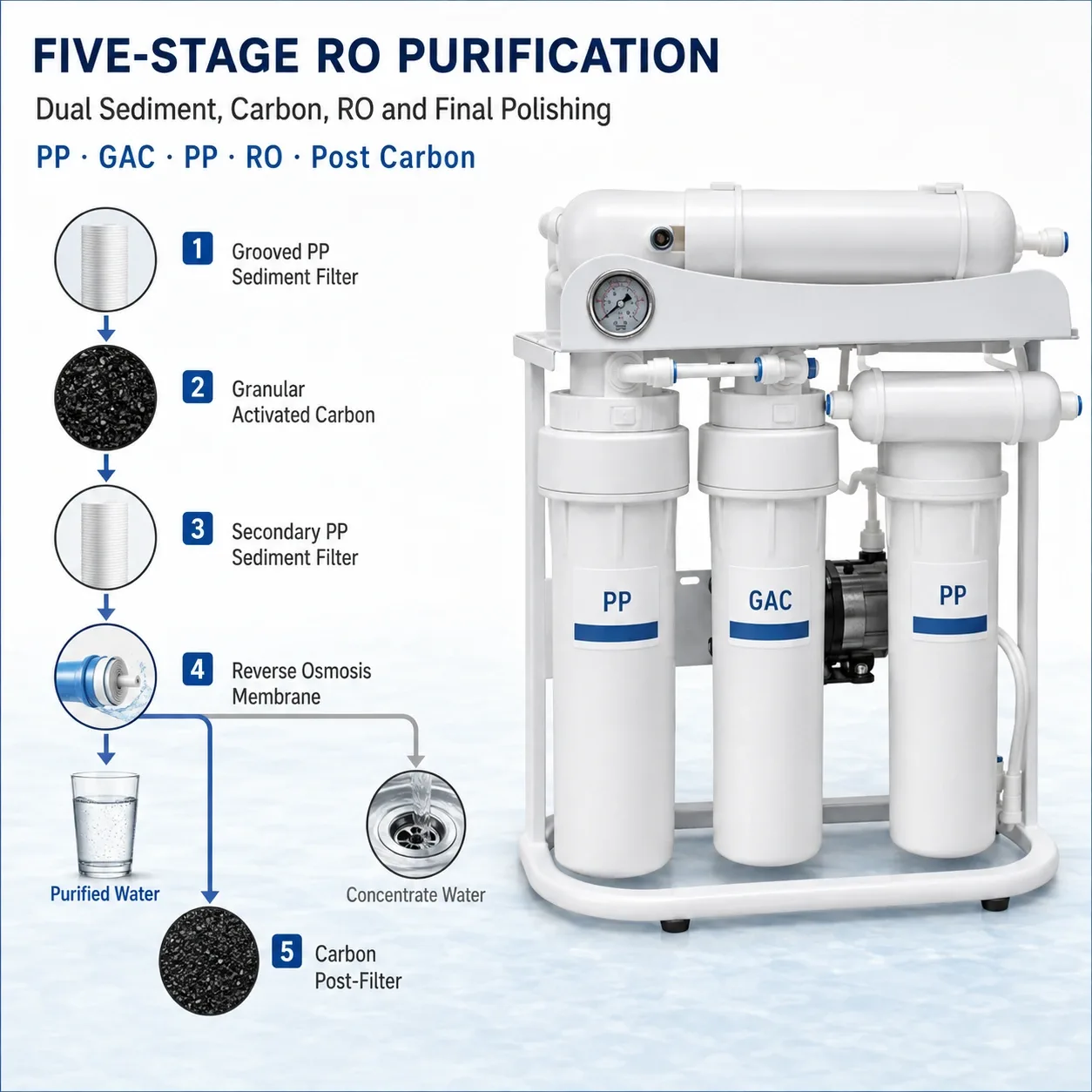 FIVE-STAGE RO PURIFICATION

Dual Sediment, Carbon, RO and Final Polishing

PP · GAC · PP · RO · Post Carbon

1 Grooved PP Sediment Filter

2 Granular Activated Carbon

3 Secondary PP Sediment Filter

4 Reverse Osmosis Membrane

Purified Water

Concentrate Water

5 Carbon Post-Filter

PP

GAC

PP