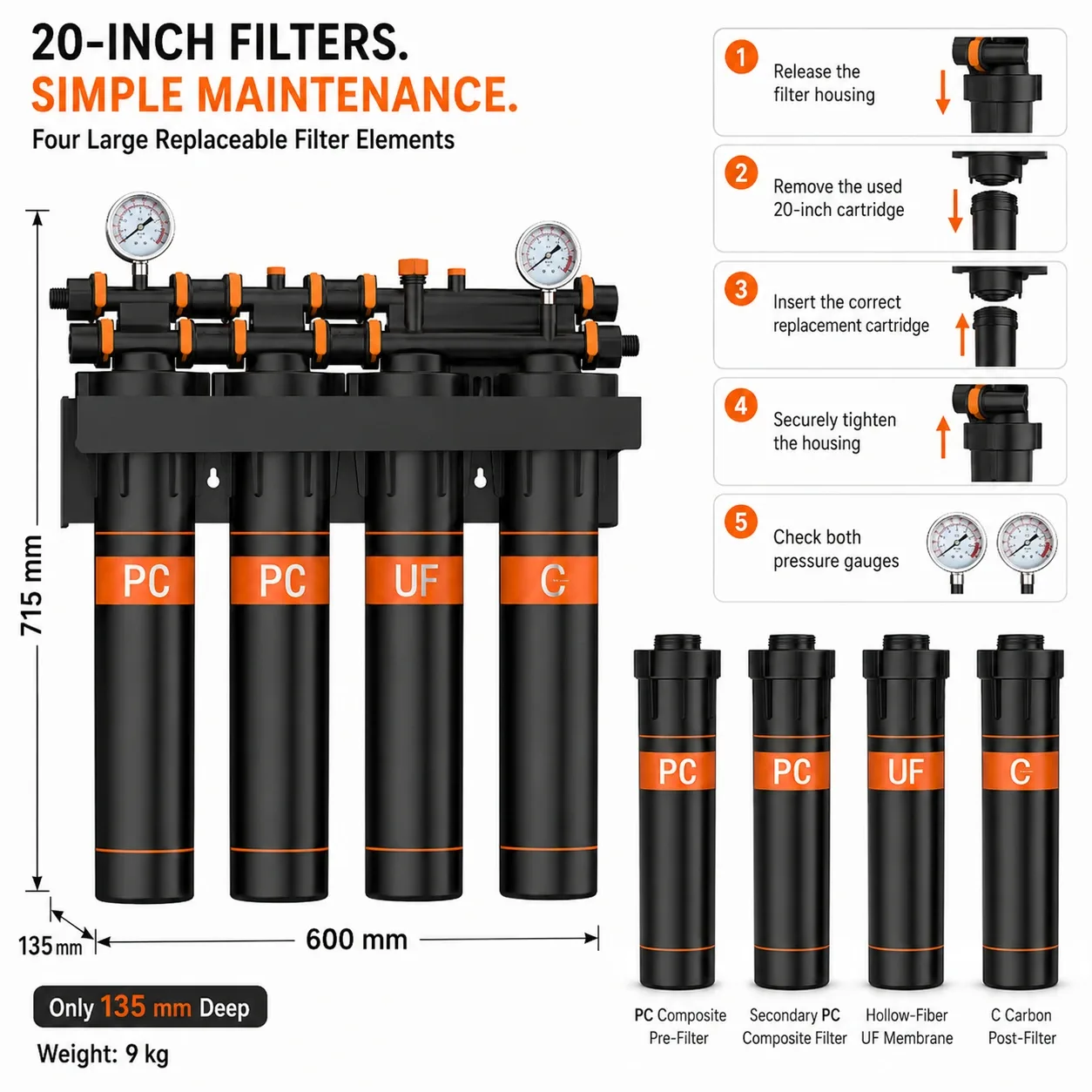 20-INCH FILTERS.
SIMPLE MAINTENANCE.
Four Large Replaceable Filter Elements

1 Release the filter housing

2 Remove the used 20-inch cartridge

3 Insert the correct replacement cartridge

4 Securely tighten the housing

5 Check both pressure gauges

715 mm

PC PC UF C

135 mm

600 mm

Only 135 mm Deep

Weight: 9 kg

PC PC UF C

PC Composite Pre-Filter

Secondary PC Composite Filter

Hollow-Fiber UF Membrane

C Carbon Post-Filter